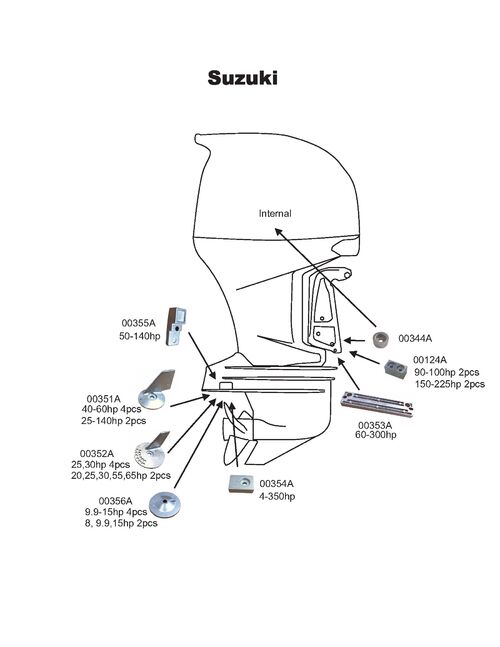 Suzuki

Internal

00355A
50-140hp

00344A

00124A
90-100hp 2pcs
150-225hp 2pcs

00351A
40-60hp 4pcs
25-140hp 2pcs

00353A
60-300hp

00352A
25,30hp 4pcs
20,25,30,55,65hp 2pcs

00354A
4-350hp

00356A
9.9-15hp 4pcs
8, 9.9,15hp 2pcs