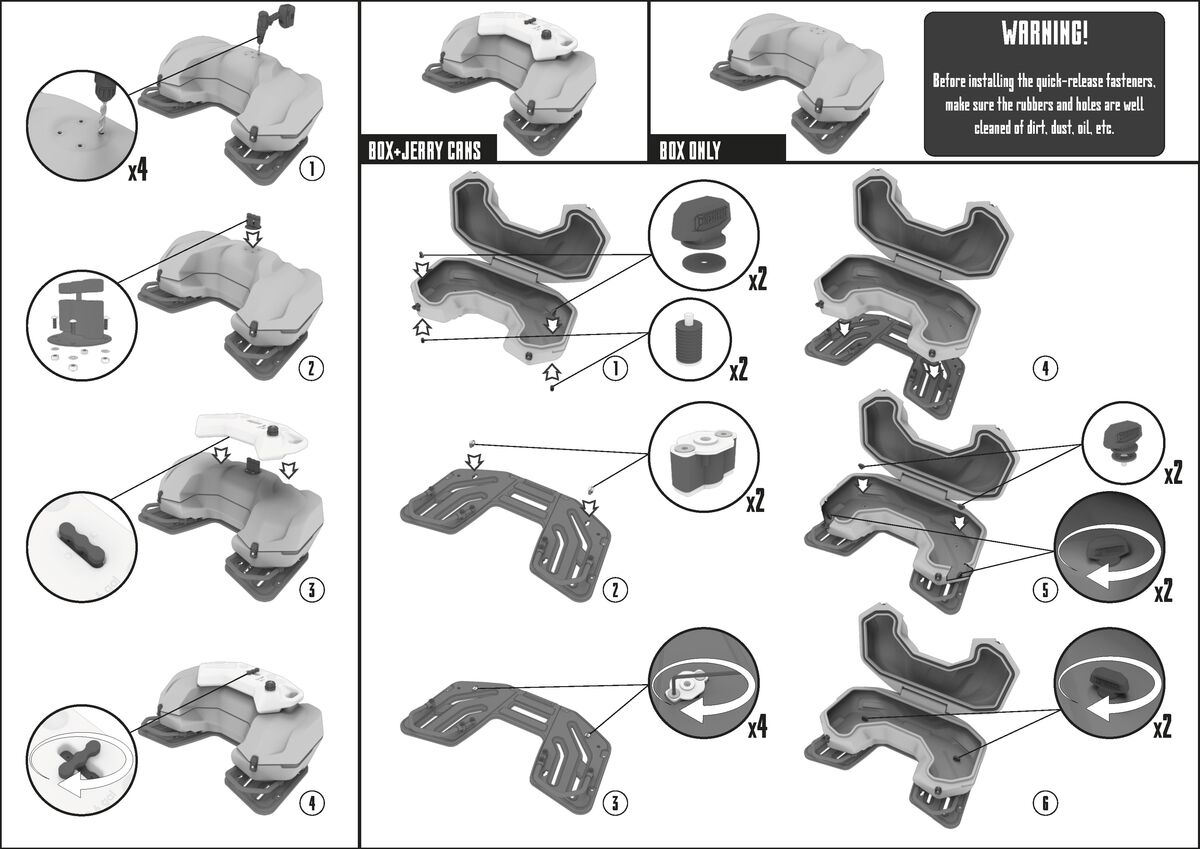 x4

1

2

3

4

BOX+JERRY CANS

BOX ONLY

WARNING!

Before installing the quick-release fasteners, make sure the rubbers and holes are well cleaned of dirt, dust, oil, etc.

x2

x2

1

x2

2

x4

3

4

x2

x2

5

x2

6