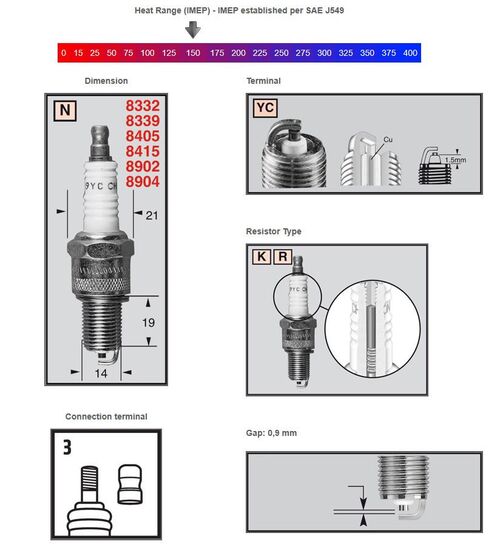 Heat Range (IMEP) - IMEP established per SAE J549

0 15 25 50 75 100 125 150 175 200 225 250 275 300 325 350 375 400

Dimension

N

8332
8339
8405
8415
8902
8904

9YC CH

21

19

14

Terminal

YC

Cu

1.5mm

Resistor Type

K R

9YC CH

Connection terminal

3

Gap: 0,9 mm