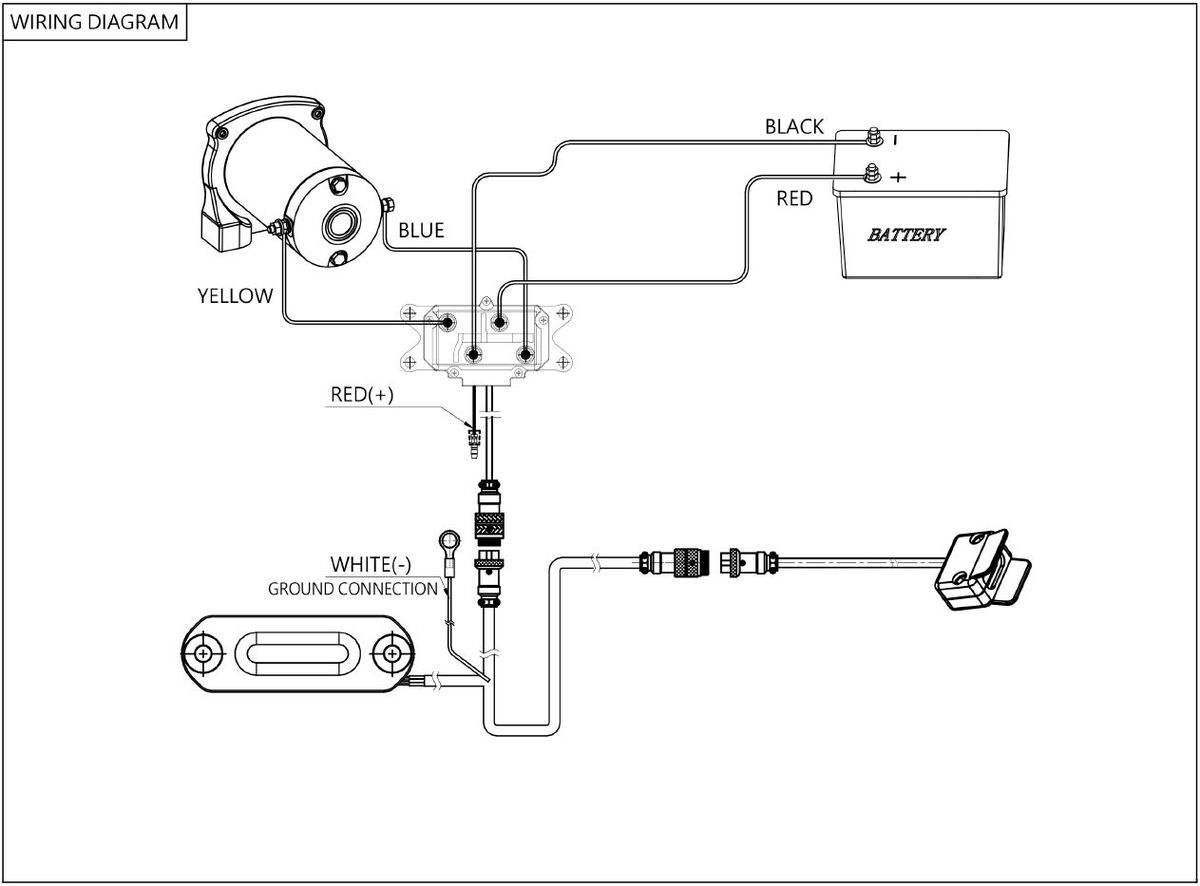 WIRING DIAGRAM

BLACK
-
+
RED
BATTERY
BLUE
YELLOW
RED(+)
WHITE(-)
GROUND CONNECTION